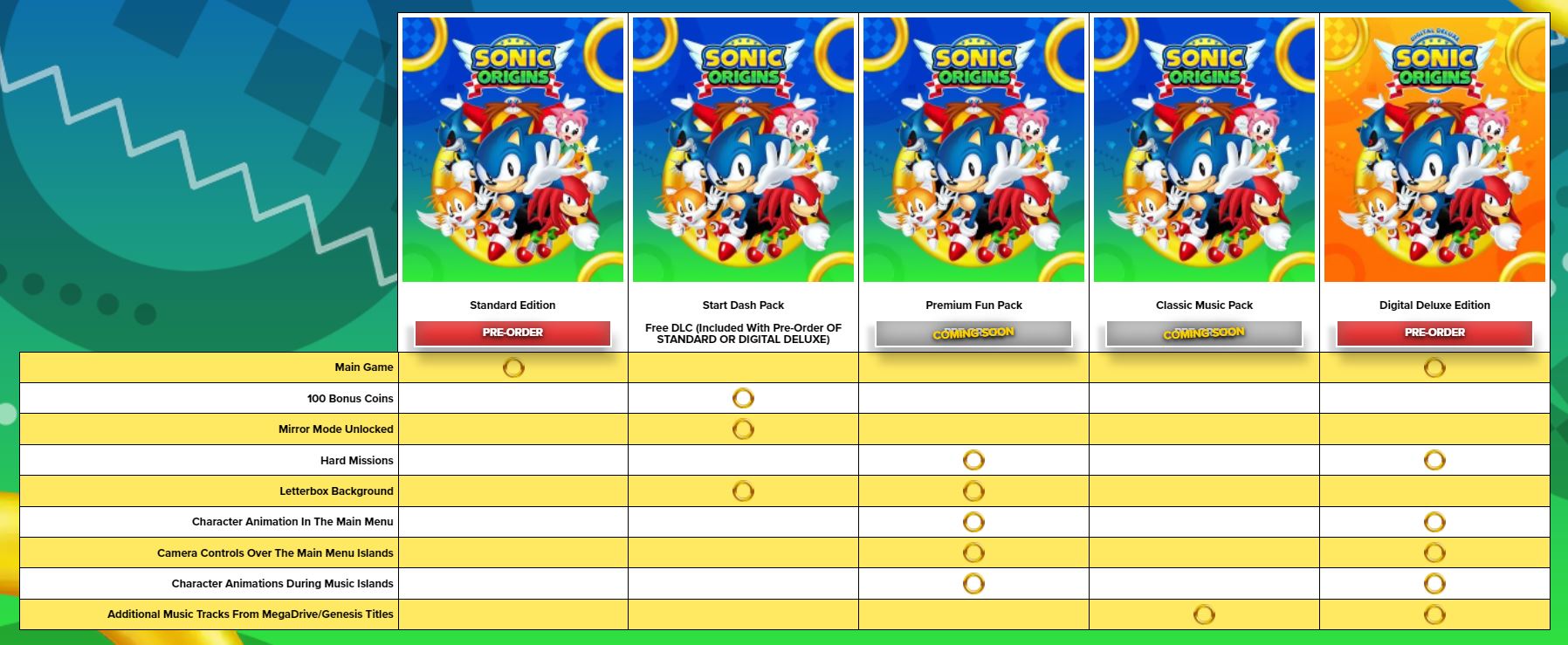 | | SONIC ORIGINS Standard Edition PRE-ORDER | SONIC ORIGINS Start Dash Pack Free DLC (Included With Pre-Order OF STANDARD OR DIGITAL DELUXE) | SONIC ORIGINS Premium Fun Pack COMING SOON | SONIC ORIGINS Classic Music Pack COMING SOON | DIGITAL DELUXE SONIC ORIGINS Digital Deluxe Edition PRE-ORDER |
|---|---|---|---|---|---|
| Main Game | ○ | | | | ○ |
| 100 Bonus Coins | | ○ | | | |
| Mirror Mode Unlocked | | ○ | | | |
| Hard Missions | | | ○ | | ○ |
| Letterbox Background | | ○ | ○ | | |
| Character Animation In The Main Menu | | | ○ | | ○ |
| Camera Controls Over The Main Menu Islands | | | ○ | | ○ |
| Character Animations During Music Islands | | | ○ | | ○ |
| Additional Music Tracks From MegaDrive/Genesis Titles | | | | ○ | ○ |